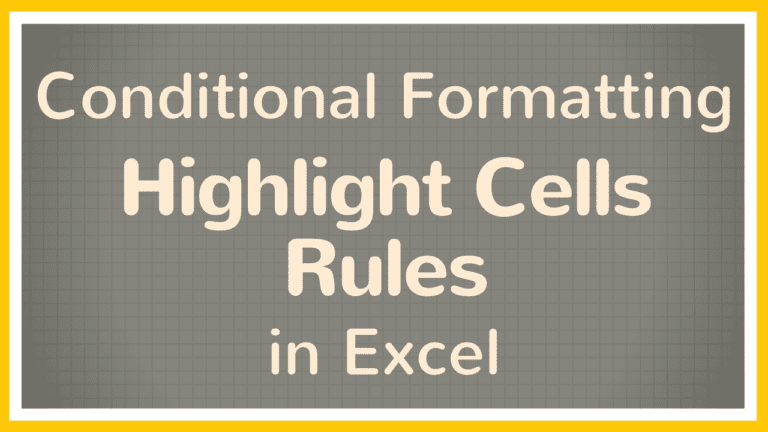 Conditional Formatting

Highlight Cells Rules

in Excel